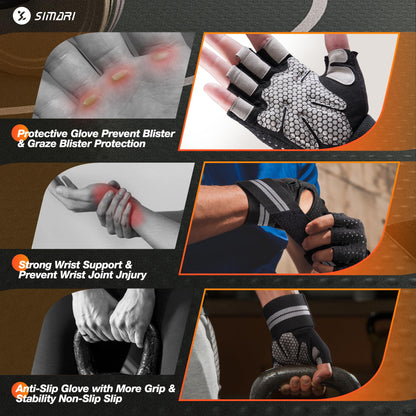 SIMARI

Protective Glove Prevent Blister & Graze Blister Protection

Strong Wrist Support & Prevent Wrist Joint Jnjury

Anti-Slip Glove with More Grip & Stability Non-Slip Slip